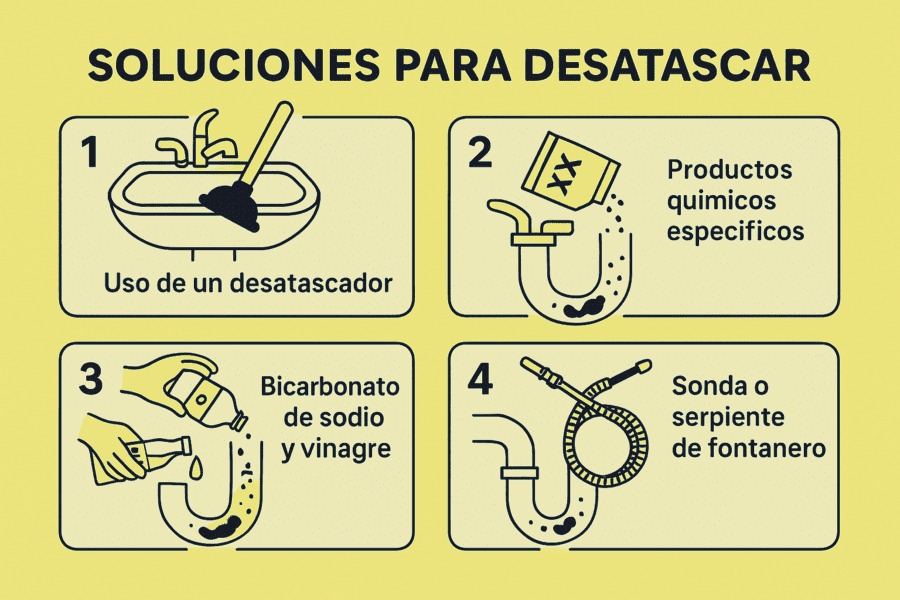 SOLUCIONES PARA DESATASCAR

1

Uso de un desatascador

2

XX

Productos quimicos especificos

3

Bicarbonato de sodio y vinagre

4

Sonda o serpiente de fontanero